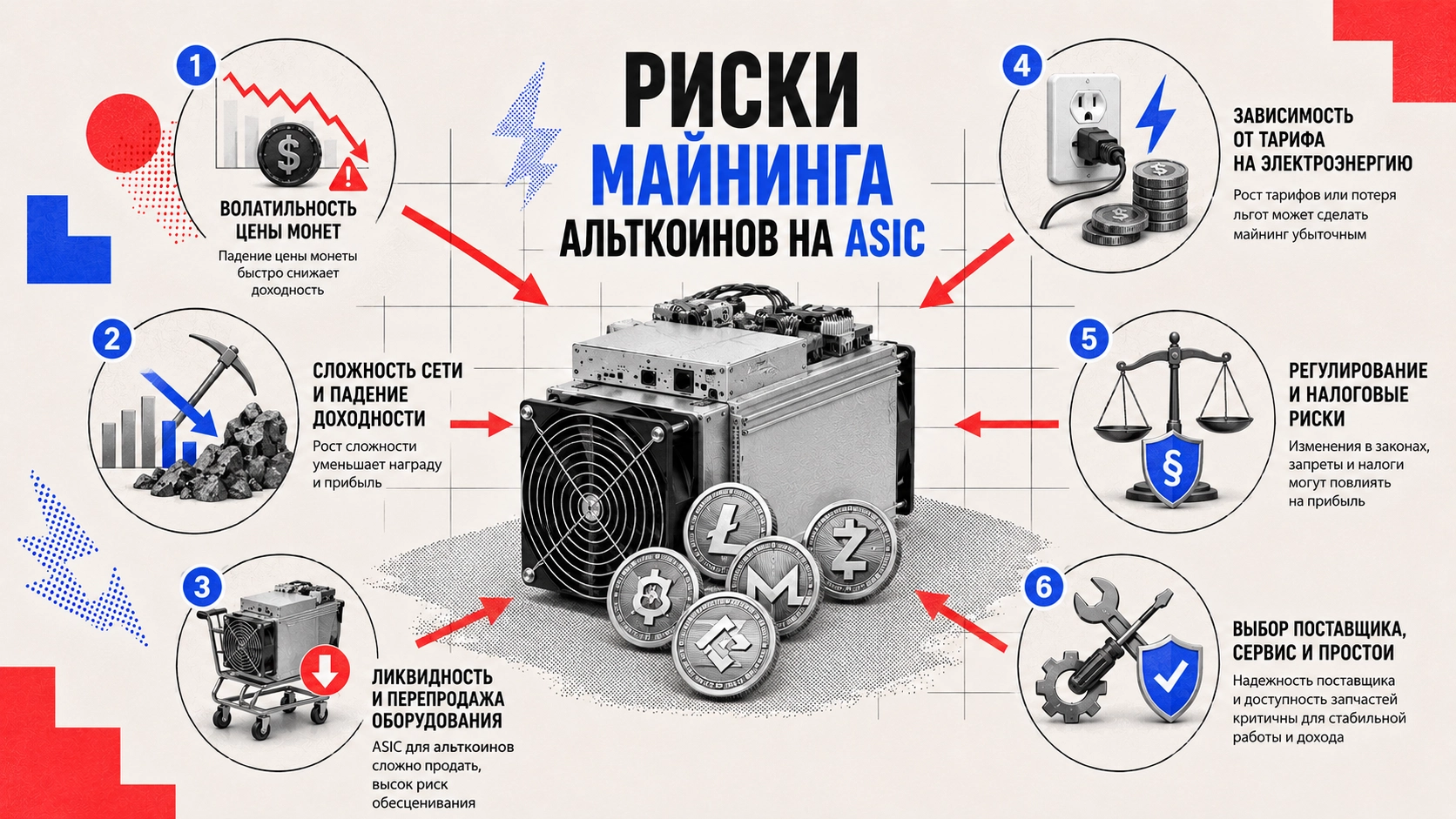 РИСКИ МАЙНИНГА АЛЬТКОИНОВ НА ASIC

1

ВОЛАТИЛЬНОСТЬ ЦЕНЫ МОНЕТ

Падение цены монеты быстро снижает доходность

2

СЛОЖНОСТЬ СЕТИ И ПАДЕНИЕ ДОХОДНОСТИ

Рост сложности уменьшает награду и прибыль

3

ЛИКВИДНОСТЬ И ПЕРЕПРОДАЖА ОБОРУДОВАНИЯ

ASIC для альткоинов сложно продать, высок риск обесценивания

4

ЗАВИСИМОСТЬ ОТ ТАРИФА НА ЭЛЕКТРОЭНЕРГИЮ

Рост тарифов или потеря льгот может сделать майнинг убыточным

5

РЕГУЛИРОВАНИЕ И НАЛОГОВЫЕ РИСКИ

Изменения в законах, запреты и налоги могут повлиять на прибыль

6

ВЫБОР ПОСТАВЩИКА, СЕРВИС И ПРОСТОИ

Надежность поставщика и доступность запчастей критичны для стабильной работы и дохода